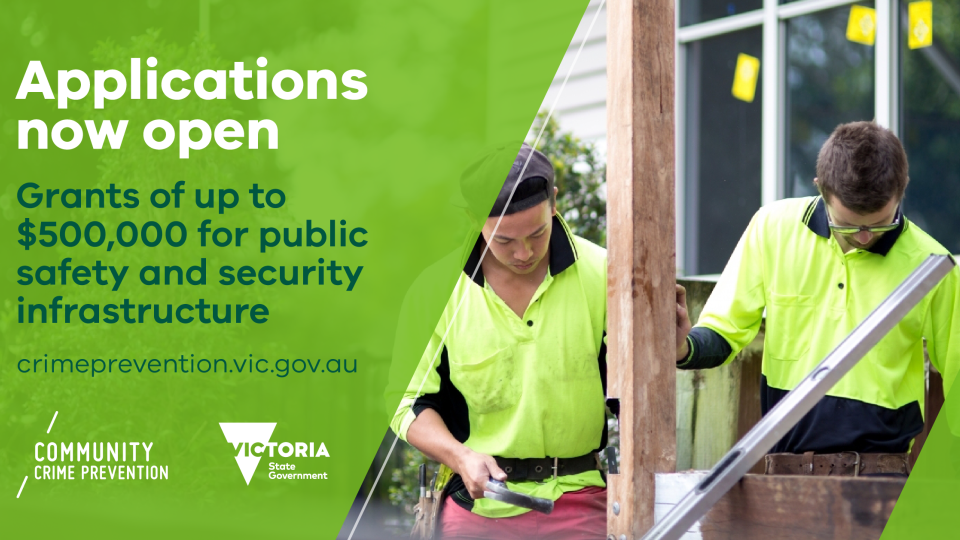 Applications now open

Grants of up to $500,000 for public safety and security infrastructure

crimeprevention.vic.gov.au

COMMUNITY CRIME PREVENTION

VICTORIA State Government